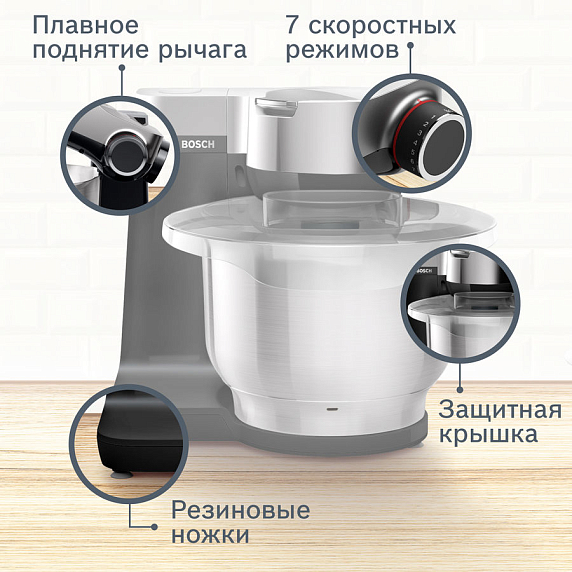 Плавное поднятие рычага

7 скоростных режимов

BOSCH

BOSCH

Защитная крышка

Резиновые ножки