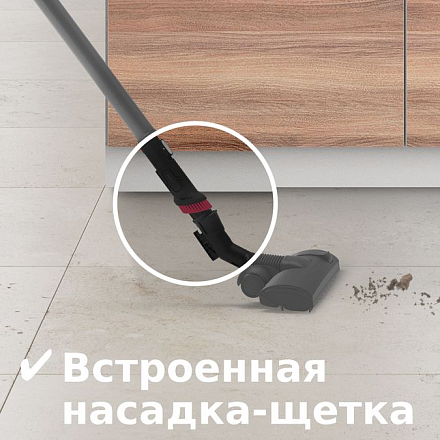 ✓ Встроенная насадка-щетка