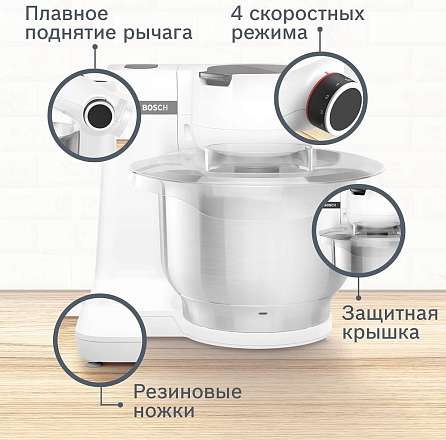 Плавное поднятие рычага

4 скоростных режима

BOSCH

BOSCH

Защитная крышка

Резиновые ножки