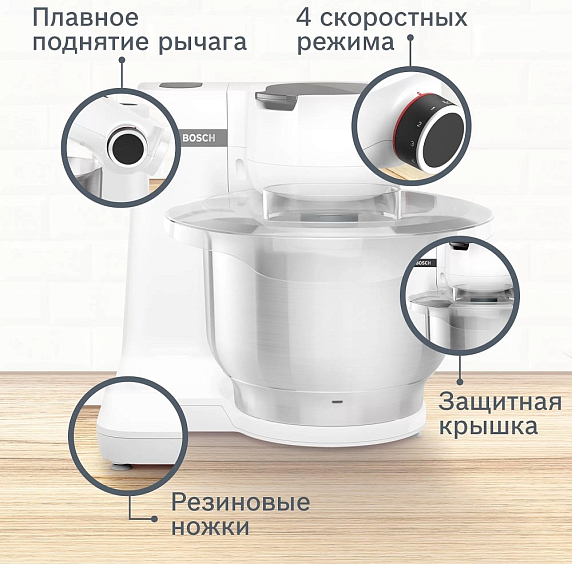 Плавное поднятие рычага

4 скоростных режима

BOSCH

1
2
3

BOSCH

Защитная крышка

Резиновые ножки