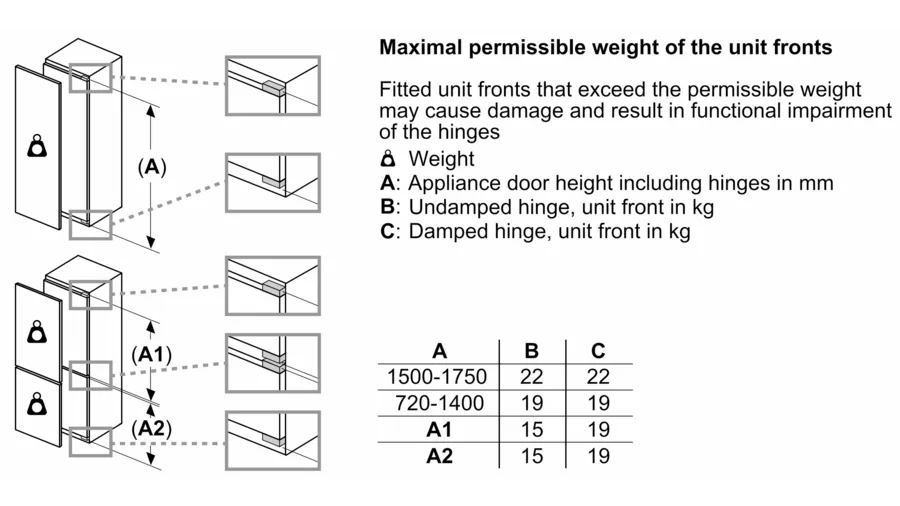 (A)

(A1)

(A2)

Maximal permissible weight of the unit fronts

Fitted unit fronts that exceed the permissible weight may cause damage and result in functional impairment of the hinges

Weight
A: Appliance door height including hinges in mm
B: Undamped hinge, unit front in kg
C: Damped hinge, unit front in kg

| A | B | C |
|---|---|---|
| 1500-1750 | 22 | 22 |
| 720-1400 | 19 | 19 |
| A1 | 15 | 19 |
| A2 | 15 | 19 |